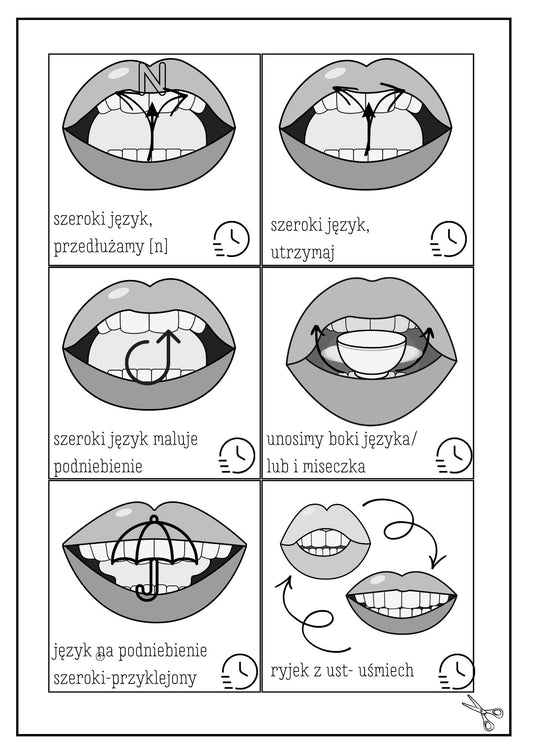 N

szeroki język, przedłużamy [n]

szeroki język, utrzymaj

szeroki język maluje podniebienie

unosimy boki języka/ lub i miseczka

język na podniebienie szeroki-przyklejony

ryjek z ust- uśmiech